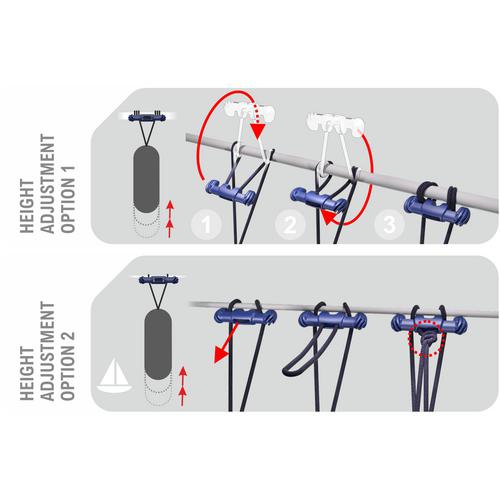 HEIGHT ADJUSTMENT OPTION 1

1

2

3

HEIGHT ADJUSTMENT OPTION 2